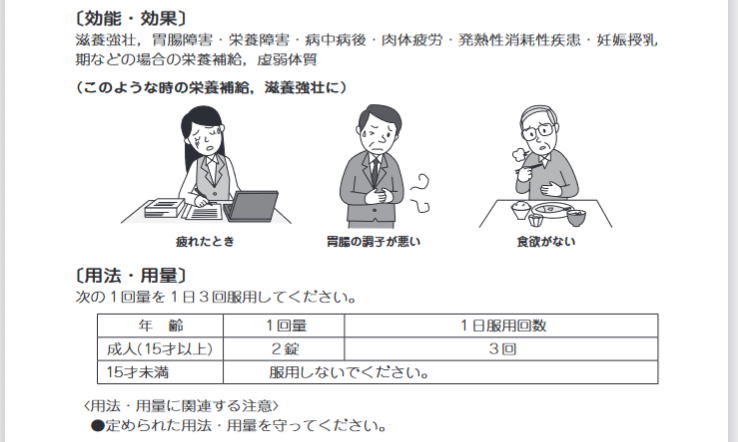 〔効能・効果〕
滋養強壮，胃腸障害・栄養障害・病中病後・肉体疲労・発熱性消耗性疾患・妊娠授乳期などの場合の栄養補給，虚弱体質

（このような時の栄養補給，滋養強壮に）

疲れたとき

胃腸の調子が悪い

食欲がない

〔用法・用量〕
次の１回量を１日３回服用してください。

| 年　齢 | １回量 | １日服用回数 |
|---|---|---|
| 成人(15才以上) | ２錠 | ３回 |
| 15才未満 | 服用しないでください。 | |

〈用法・用量に関連する注意〉
●定められた用法・用量を守ってください。